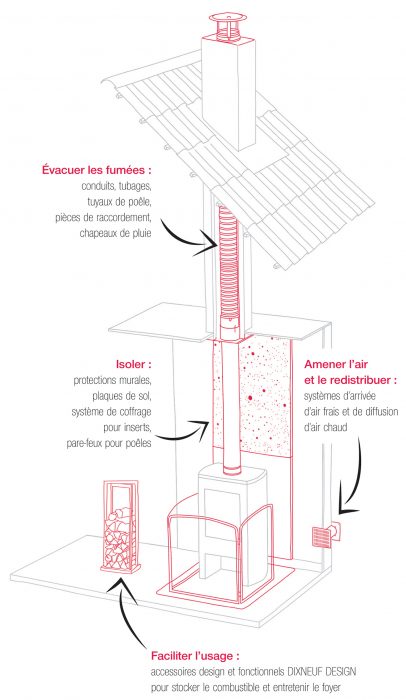 Évacuer les fumées :
conduits, tubages,
tuyaux de poêle,
pièces de raccordement,
chapeaux de pluie

Isoler :
protections murales,
plaques de sol,
système de coffrage
pour inserts,
pare-feux pour poêles

Amener l'air
et le redistribuer :
systèmes d'arrivée
d'air frais et de diffusion
d'air chaud

Faciliter l'usage :
accessoires design et fonctionnels DIXNEUF DESIGN
pour stocker le combustible et entretenir le foyer